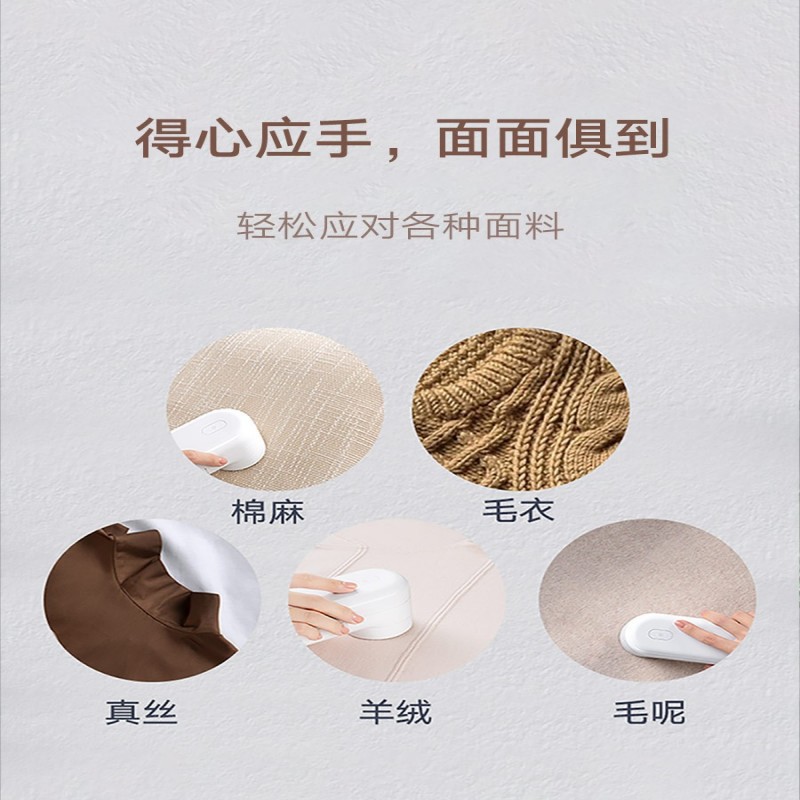 得心应手，面面俱到

轻松应对各种面料

棉麻

毛衣

真丝

羊绒

毛呢