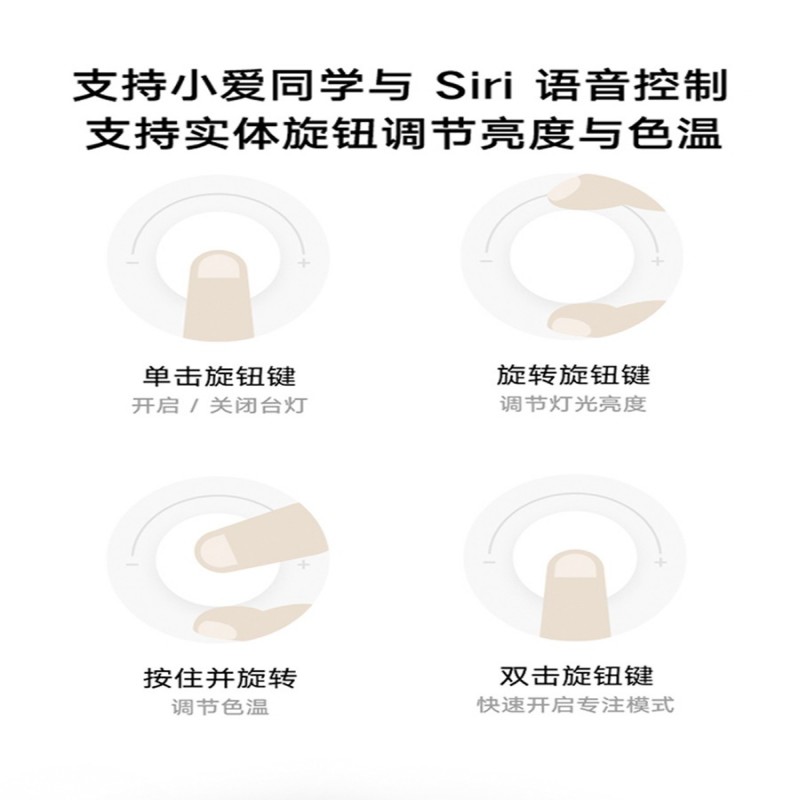 支持小爱同学与 Siri 语音控制
支持实体旋钮调节亮度与色温

− +
单击旋钮键
开启 / 关闭台灯

− +
旋转旋钮键
调节灯光亮度

− +
按住并旋转
调节色温

− +
双击旋钮键
快速开启专注模式