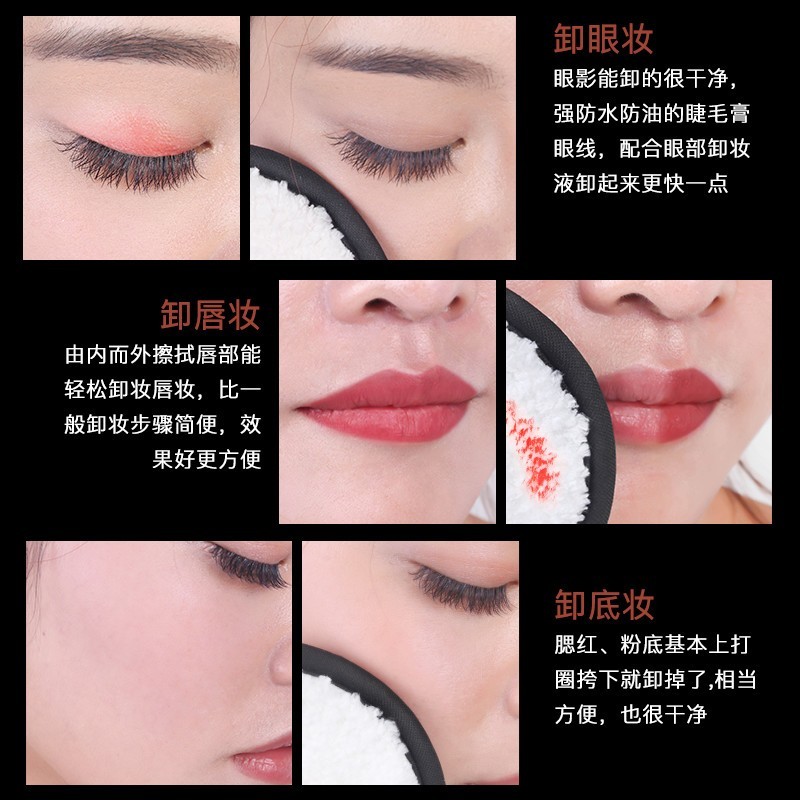 卸眼妆
眼影能卸的很干净，强防水防油的睫毛膏眼线，配合眼部卸妆液卸起来更快一点

卸唇妆
由内而外擦拭唇部能轻松卸妆唇妆，比一般卸妆步骤简便，效果好更方便

卸底妆
腮红、粉底基本上打圈挎下就卸掉了,相当方便，也很干净