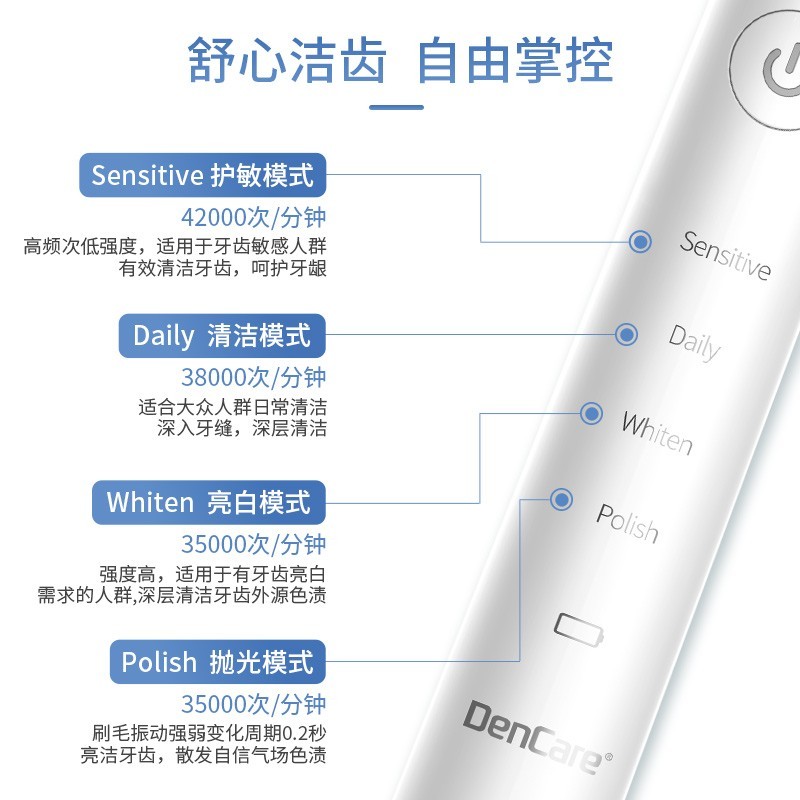 舒心洁齿 自由掌控

Sensitive 护敏模式
42000次/分钟
高频次低强度，适用于牙齿敏感人群
有效清洁牙齿，呵护牙龈

Daily 清洁模式
38000次/分钟
适合大众人群日常清洁
深入牙缝，深层清洁

Whiten 亮白模式
35000次/分钟
强度高，适用于有牙齿亮白
需求的人群,深层清洁牙齿外源色渍

Polish 抛光模式
35000次/分钟
刷毛振动强弱变化周期0.2秒
亮洁牙齿，散发自信气场色渍

Sensitive
Daily
Whiten
Polish

DenCare®